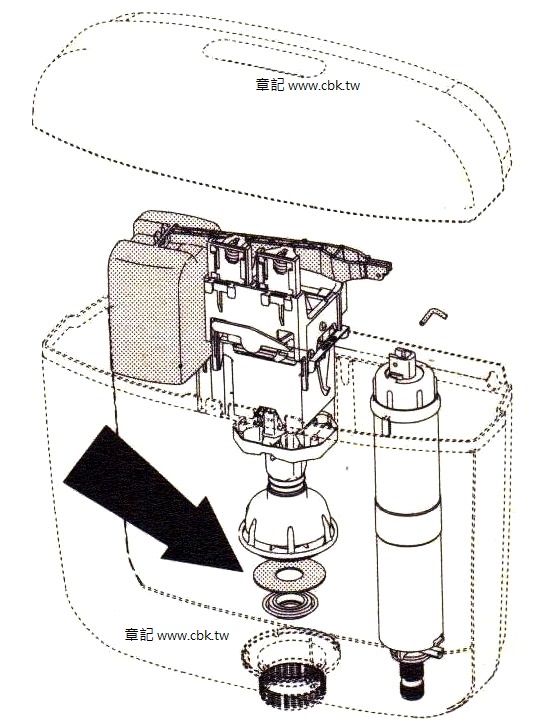 章記 www.cbk.tw

章記 www.cbk.tw