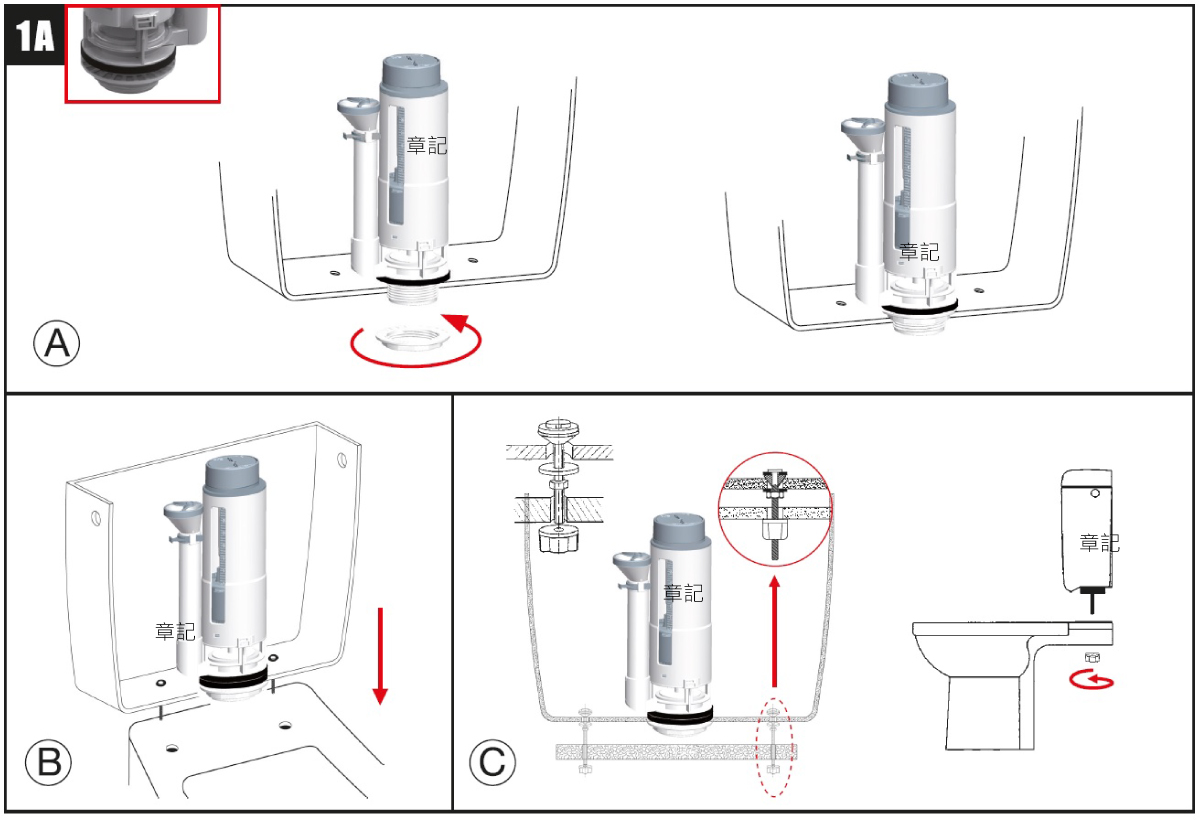 1A

章記

章記

A

章記

B

章記

章記

C