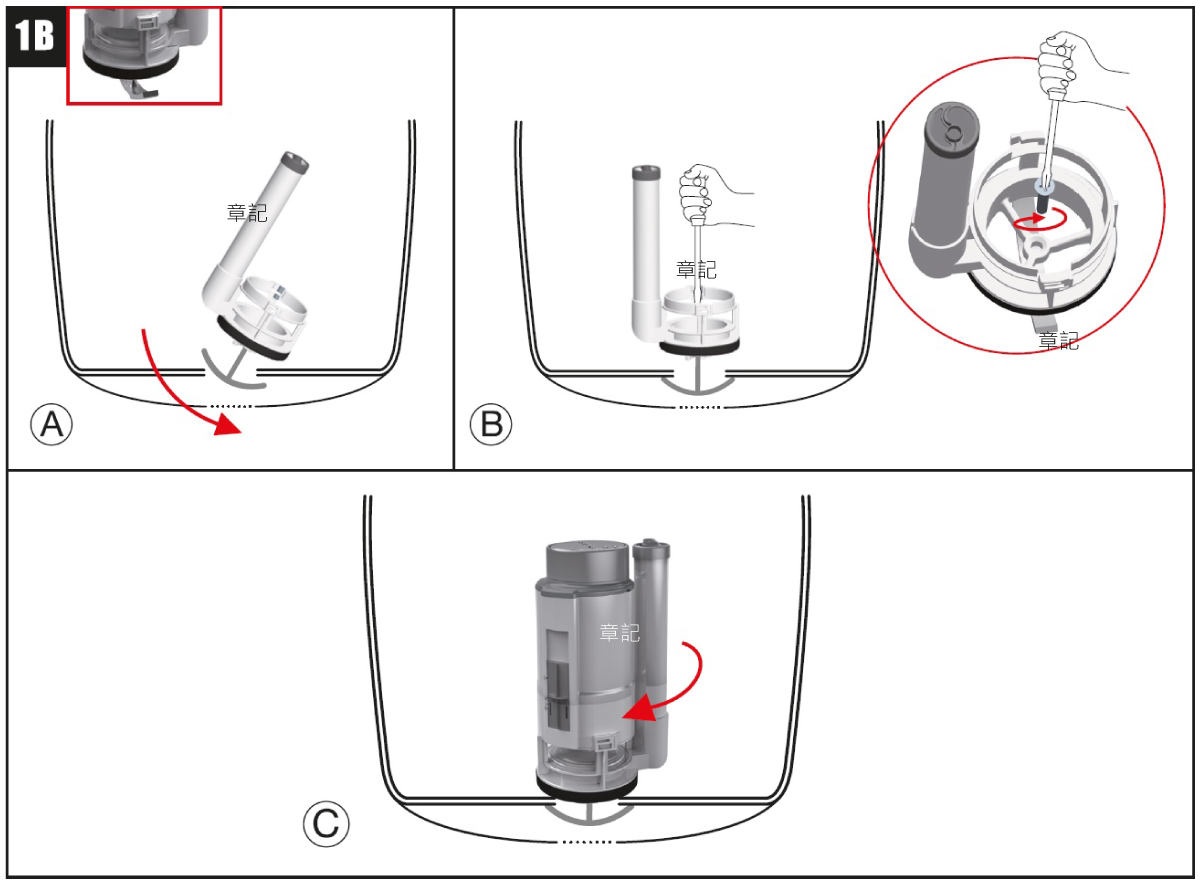 1B

章記

A

章記

章記

B

章記

C