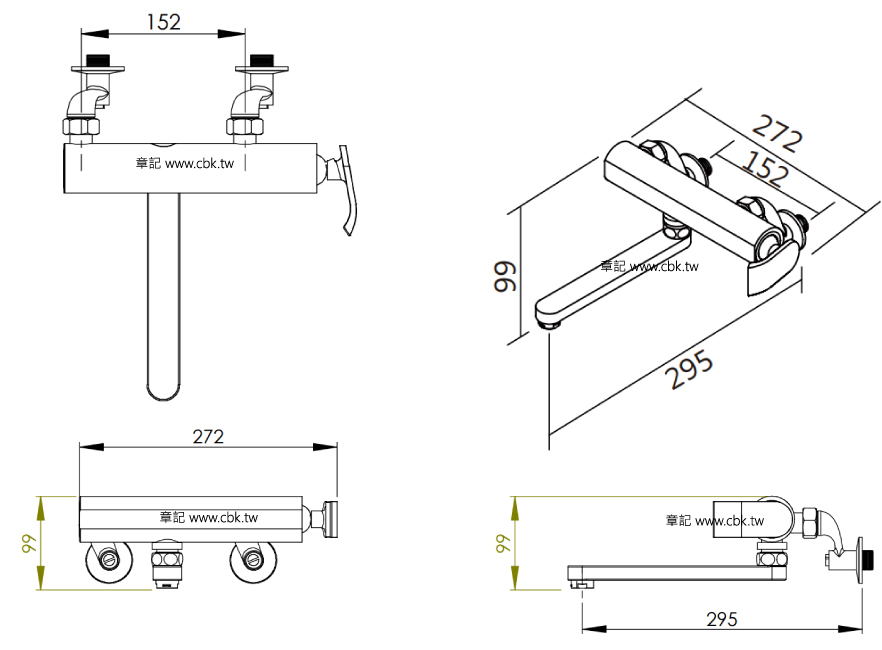 152

章記 www.cbk.tw

272

152

99

章記 www.cbk.tw

295

272

99

章記 www.cbk.tw

99

章記 www.cbk.tw

295