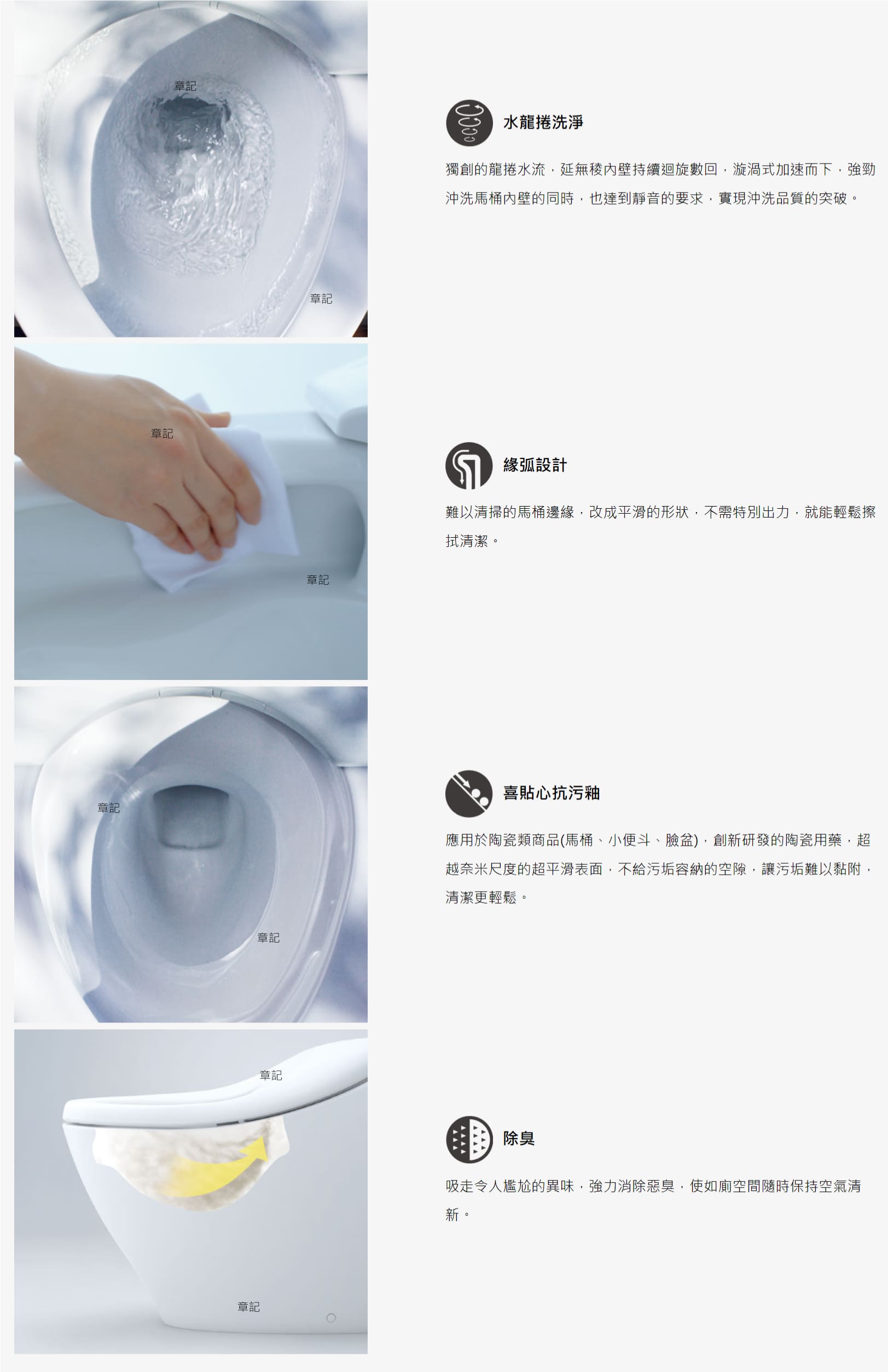 章記

章記

水龍捲洗淨

獨創的龍捲水流，延無稜內壁持續迴旋數回，漩渦式加速而下，強勁沖洗馬桶內壁的同時，也達到靜音的要求，實現沖洗品質的突破。

章記

章記

緣弧設計

難以清掃的馬桶邊緣，改成平滑的形狀，不需特別出力，就能輕鬆擦拭清潔。

章記

章記

喜貼心抗污釉

應用於陶瓷類商品(馬桶、小便斗、臉盆)，創新研發的陶瓷用藥，超越奈米尺度的超平滑表面，不給污垢容納的空隙，讓污垢難以黏附，清潔更輕鬆。

章記

章記

除臭

吸走令人尷尬的異味，強力消除惡臭，使如廁空間隨時保持空氣清新。