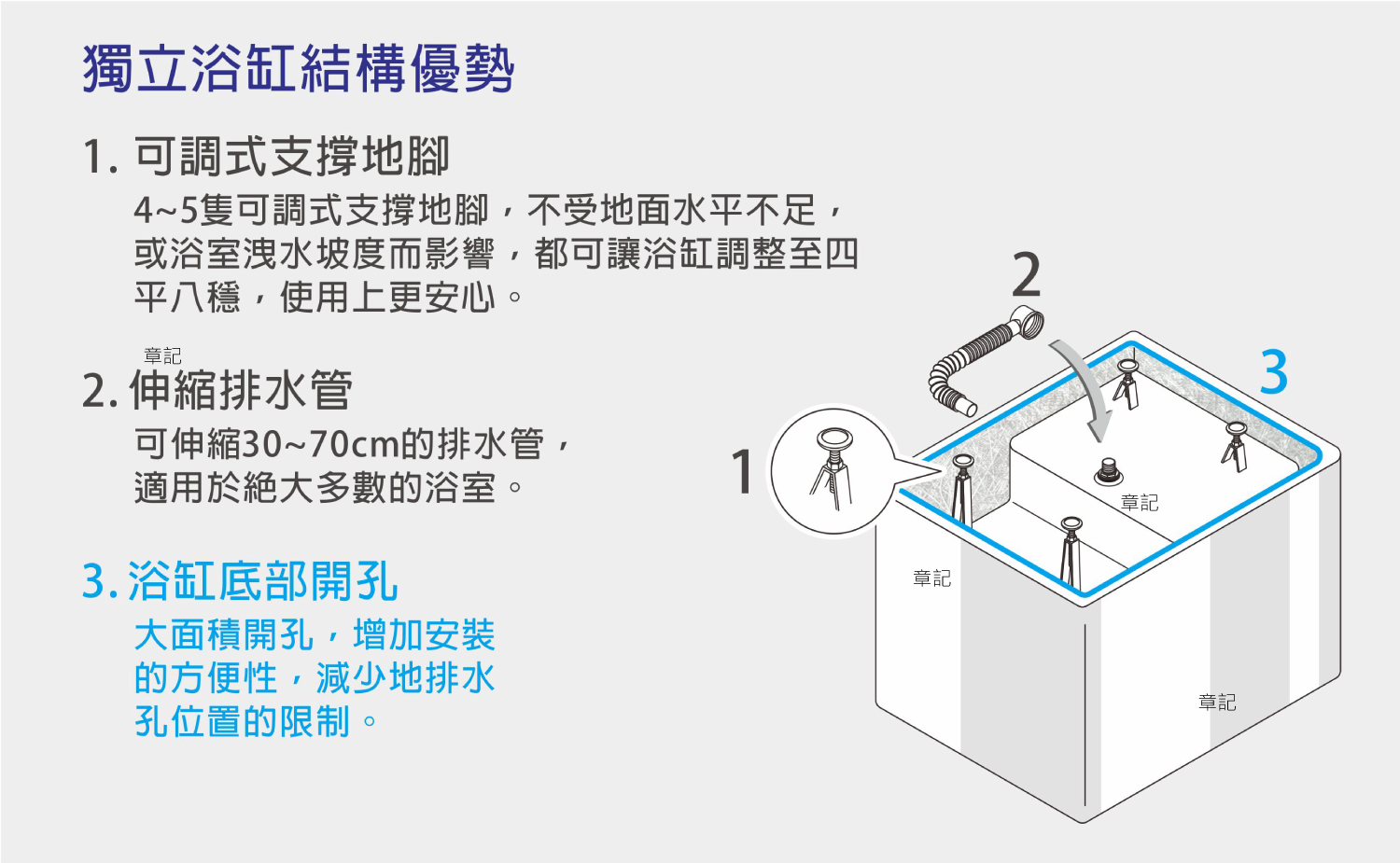 獨立浴缸結構優勢

1. 可調式支撐地腳

4~5隻可調式支撐地腳，不受地面水平不足，或浴室洩水坡度而影響，都可讓浴缸調整至四平八穩，使用上更安心。

章記

2. 伸縮排水管

可伸縮30~70cm的排水管，適用於絕大多數的浴室。

3. 浴缸底部開孔

大面積開孔，增加安裝的方便性，減少地排水孔位置的限制。

2

3

1

章記

章記

章記