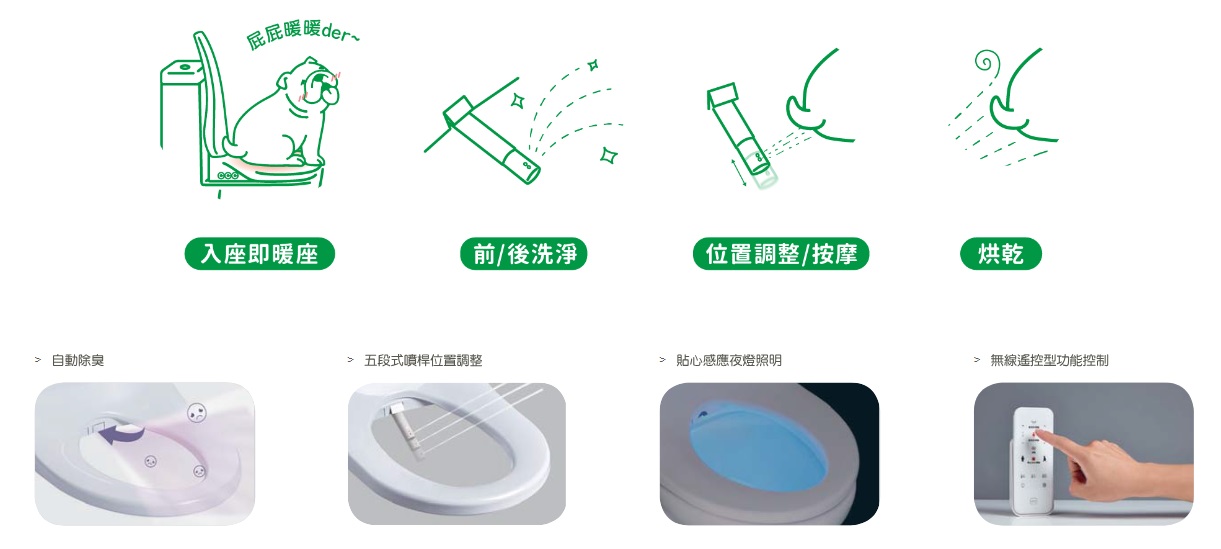 屁屁暖暖der~

入座即暖座

前/後洗淨

位置調整/按摩

烘乾

> 自動除臭

> 五段式噴桿位置調整

> 貼心感應夜燈照明

> 無線遙控型功能控制