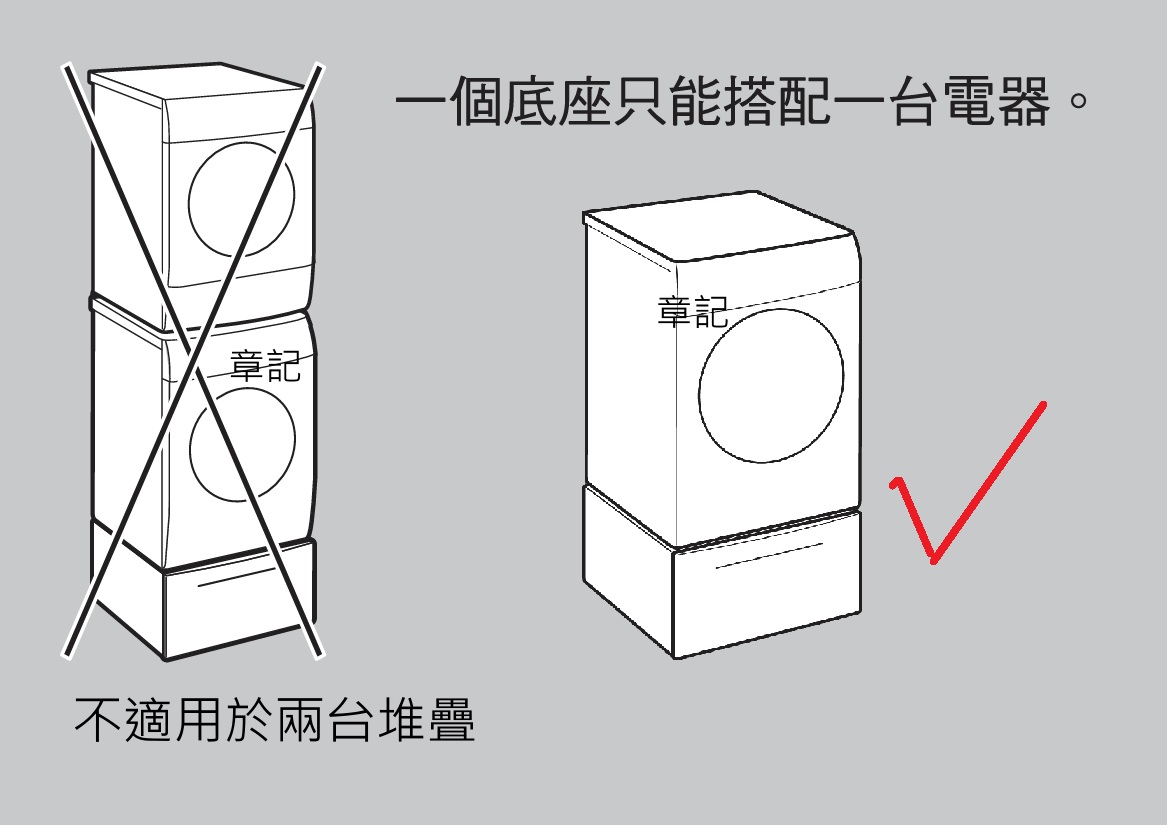 一個底座只能搭配一台電器。

章記

章記

不適用於兩台堆疊