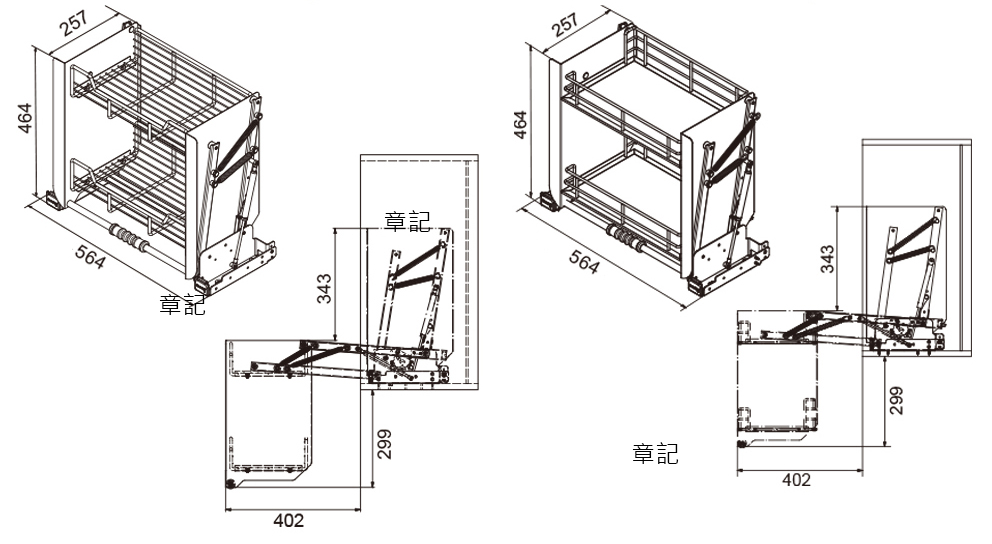 257

464

564

章記

章記

343

299

402

257

464

564

343

299

章記

402