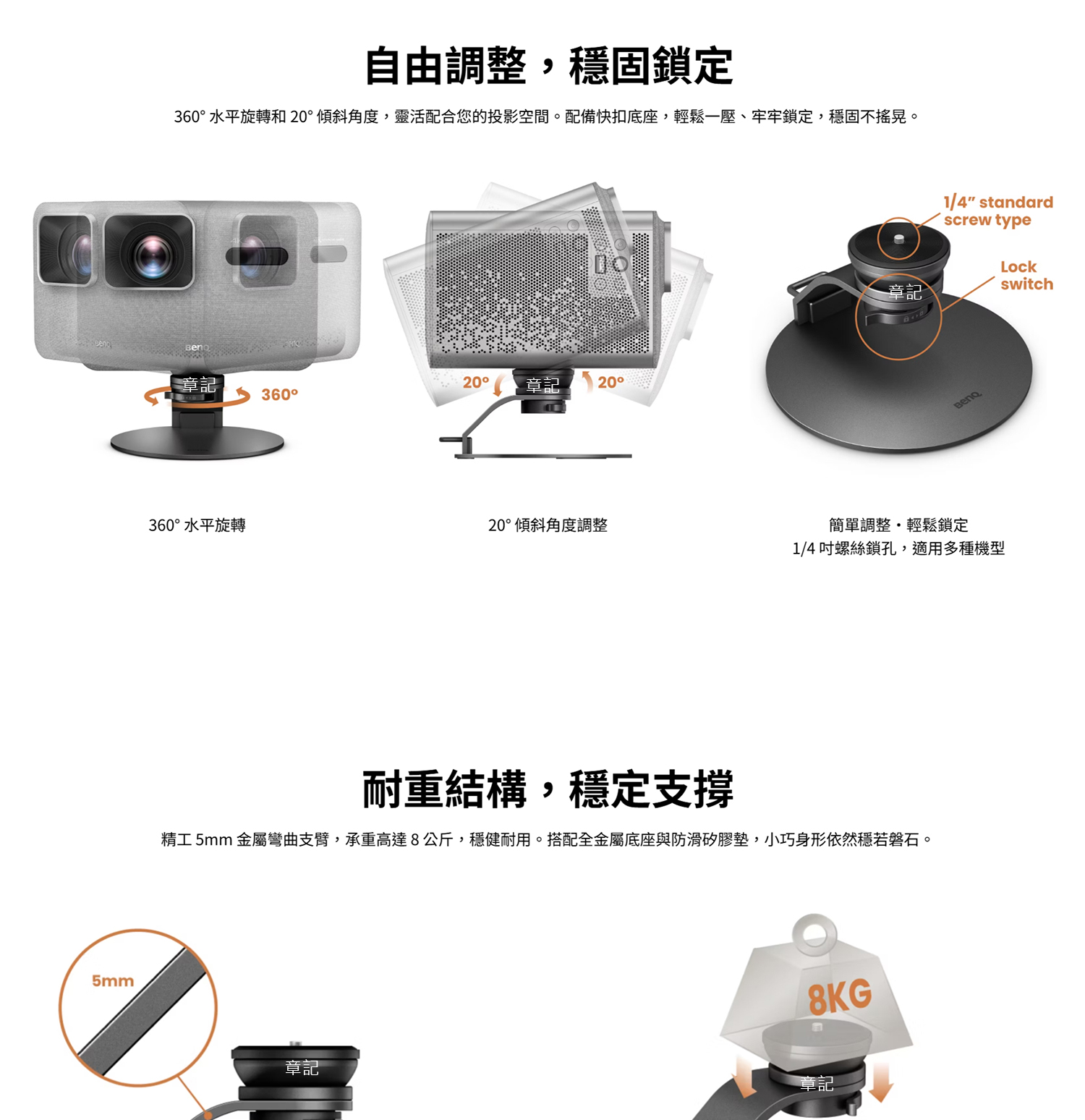 自由調整，穩固鎖定

360° 水平旋轉和 20° 傾斜角度，靈活配合您的投影空間。配備快扣底座，輕鬆一壓、牢牢鎖定，穩固不搖晃。

BenQ
章記
360°

20°
章記
20°

1/4" standard screw type
Lock switch
章記
BenQ

360° 水平旋轉

20° 傾斜角度調整

簡單調整・輕鬆鎖定
1/4 吋螺絲鎖孔，適用多種機型

耐重結構，穩定支撐

精工 5mm 金屬彎曲支臂，承重高達 8 公斤，穩健耐用。搭配全金屬底座與防滑矽膠墊，小巧身形依然穩若磐石。

5mm
章記

8KG
章記