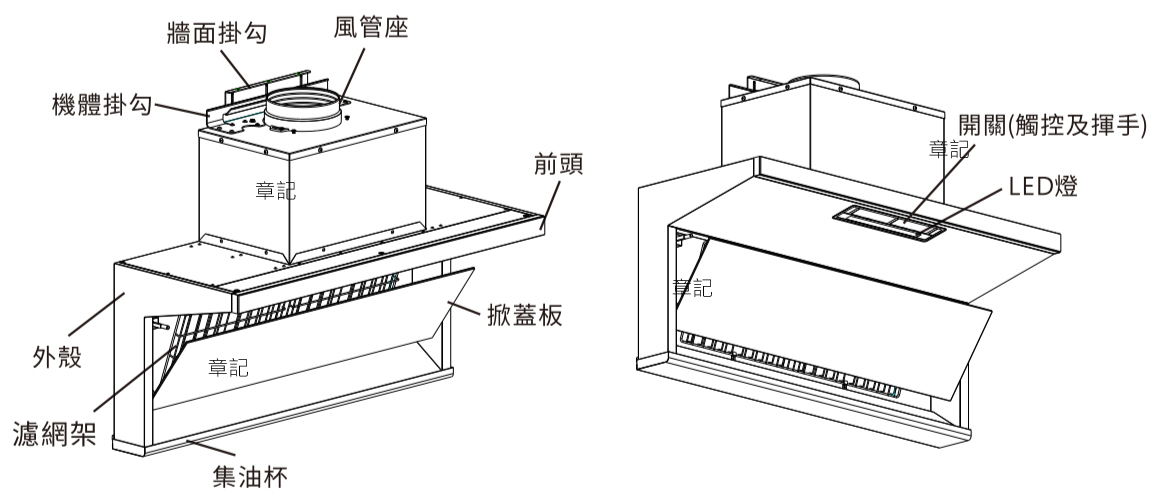 牆面掛勾
風管座
機體掛勾
章記
前頭
掀蓋板
外殼
章記
濾網架
集油杯
開關(觸控及揮手)
章記
LED燈
章記