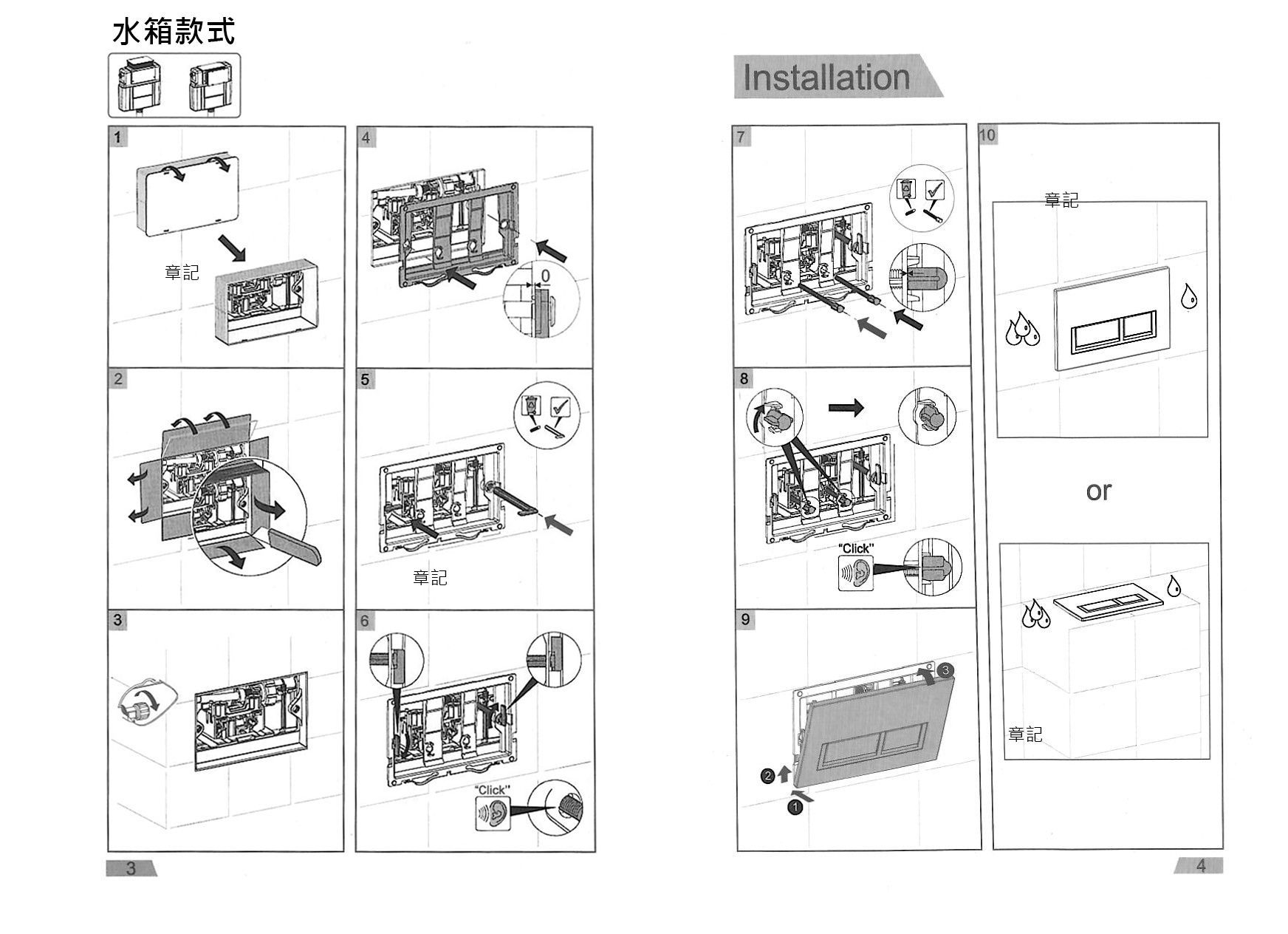 水箱款式

1

章記

2

3

4

0

5

章記

6

"Click"

3

Installation

7

8

"Click"

9

3

2

1

10

章記

or

章記

4