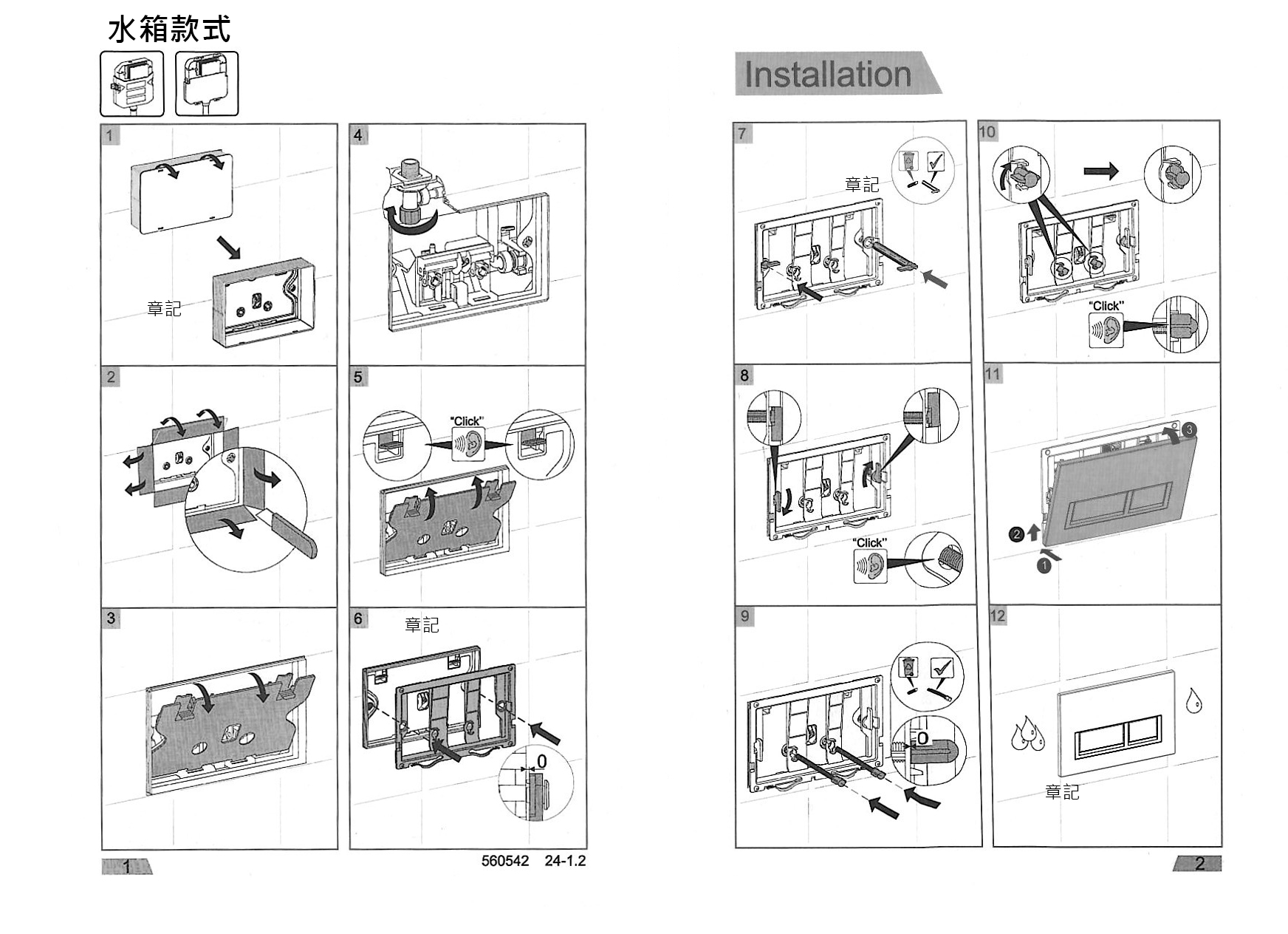 水箱款式

1
章記

2

3

4

5
"Click"

6
章記
0

1
560542 24-1.2

Installation

7
章記

8
"Click"

9
0

10
"Click"

11
3
2
1

12
章記

2