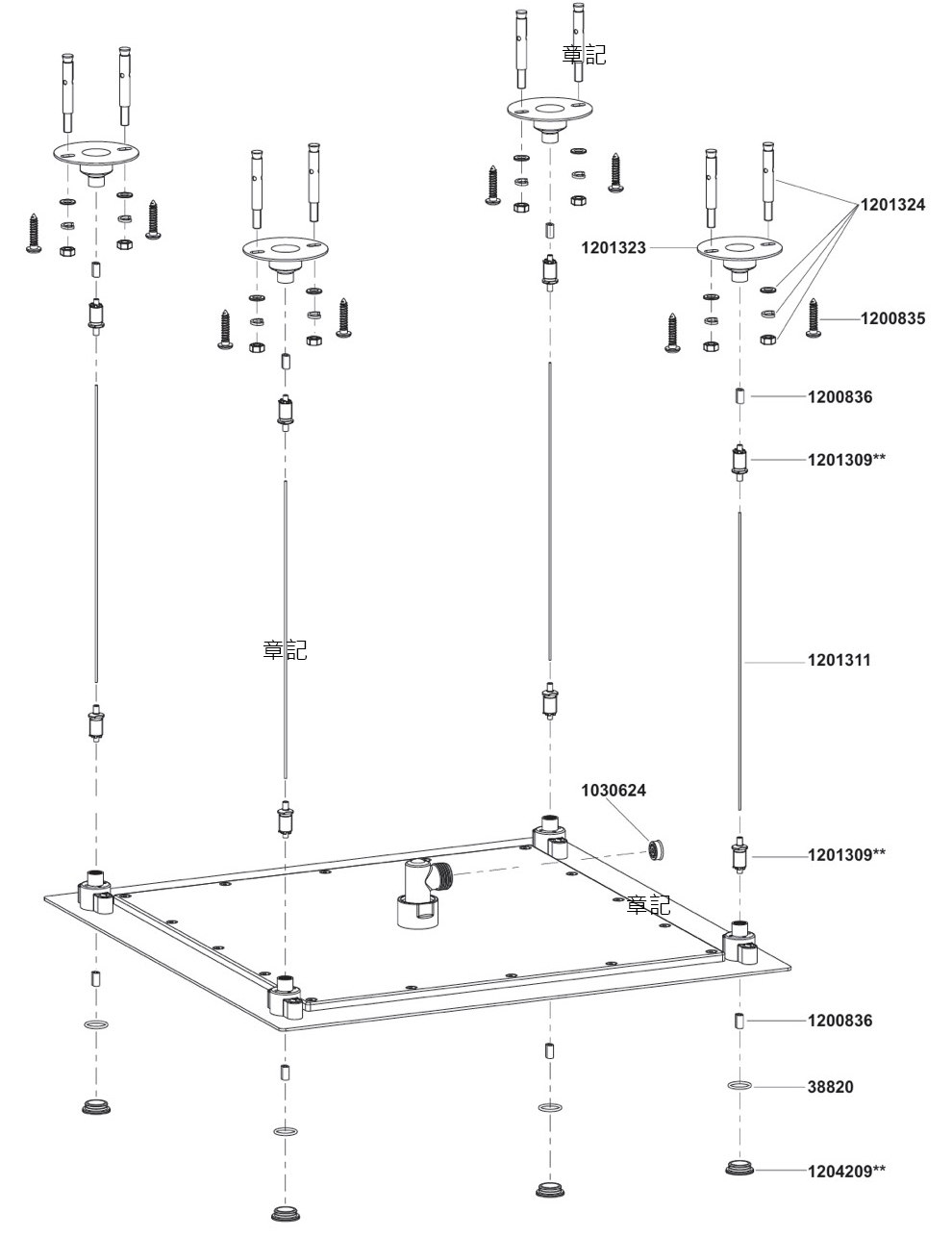 章記
1201324
1201323
1200835
1200836
1201309**
章記
1201311
1030624
1201309**
章記
1200836
38820
1204209**