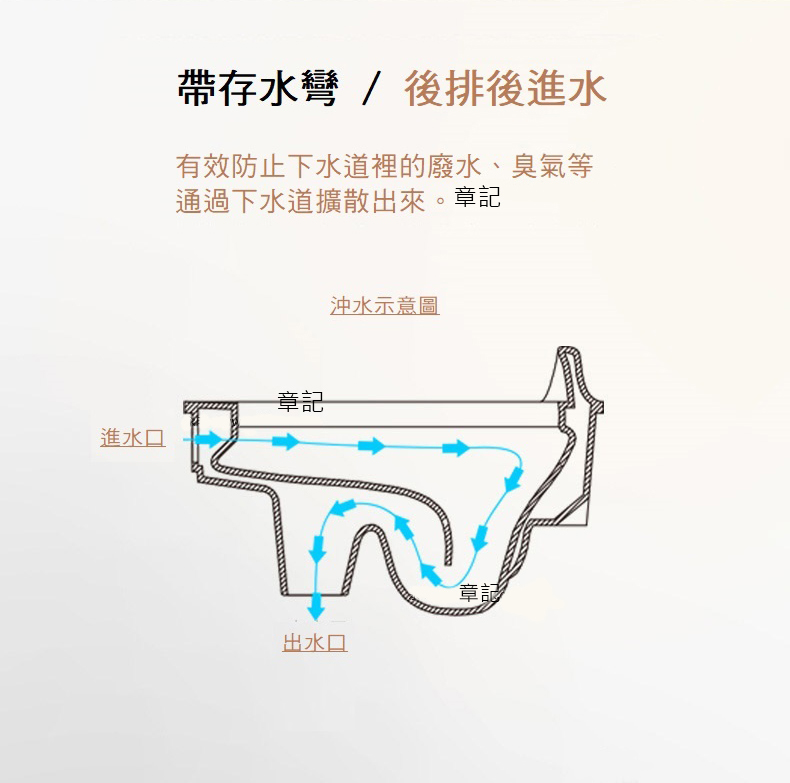 帶存水彎 / 後排後進水

有效防止下水道裡的廢水、臭氣等通過下水道擴散出來。章記

沖水示意圖

章記

進水口

章記

出水口