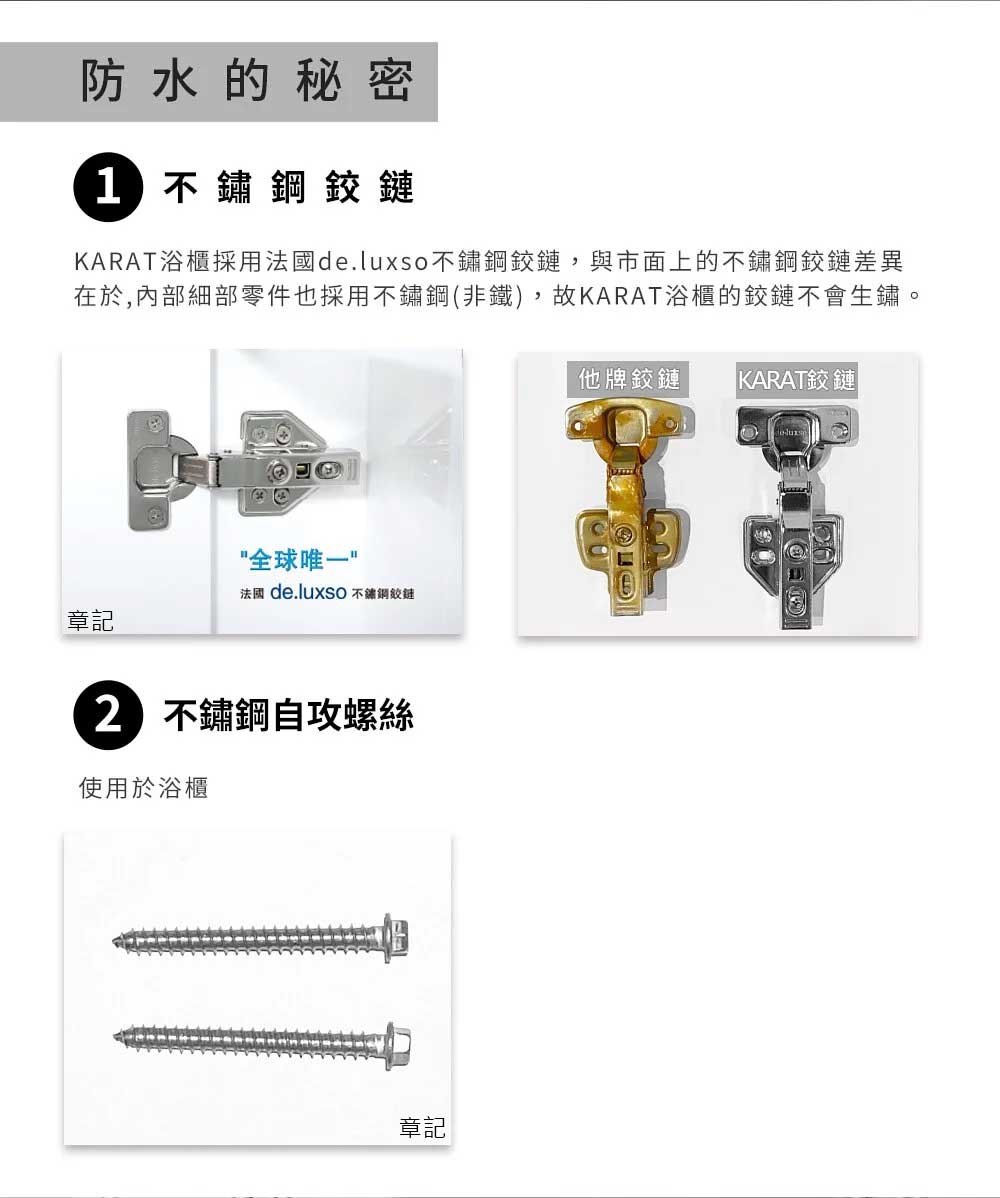 防水的秘密

1 不鏽鋼鉸鏈

KARAT浴櫃採用法國de.luxso不鏽鋼鉸鏈，與市面上的不鏽鋼鉸鏈差異在於,內部細部零件也採用不鏽鋼(非鐵)，故KARAT浴櫃的鉸鏈不會生鏽。

"全球唯一"
法國 de.luxso 不鏽鋼鉸鏈
章記

他牌鉸鏈
KARAT鉸鏈
de.luxso

2 不鏽鋼自攻螺絲

使用於浴櫃

章記