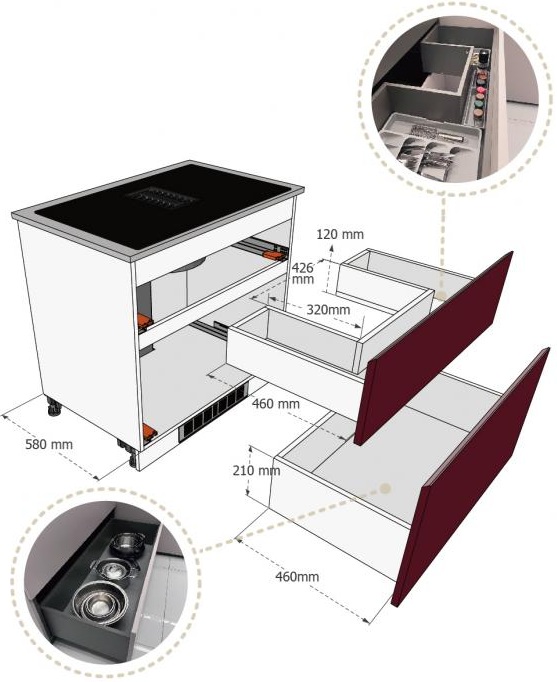 120 mm

426 mm

320mm

460 mm

580 mm

210 mm

460mm