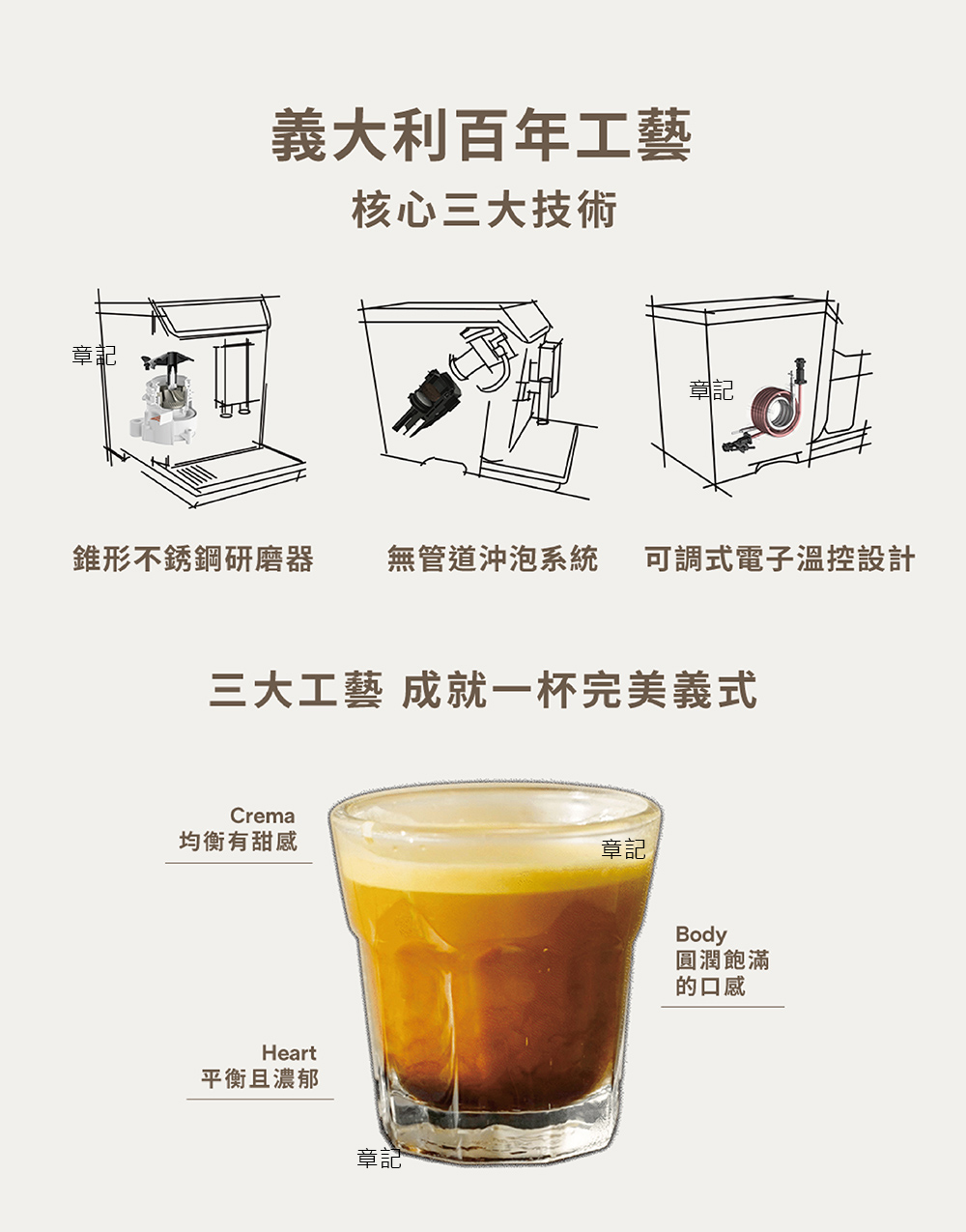 義大利百年工藝
核心三大技術

章記

章記

錐形不銹鋼研磨器

無管道沖泡系統

可調式電子溫控設計

三大工藝 成就一杯完美義式

Crema
均衡有甜感

章記

Body
圓潤飽滿
的口感

Heart
平衡且濃郁

章記