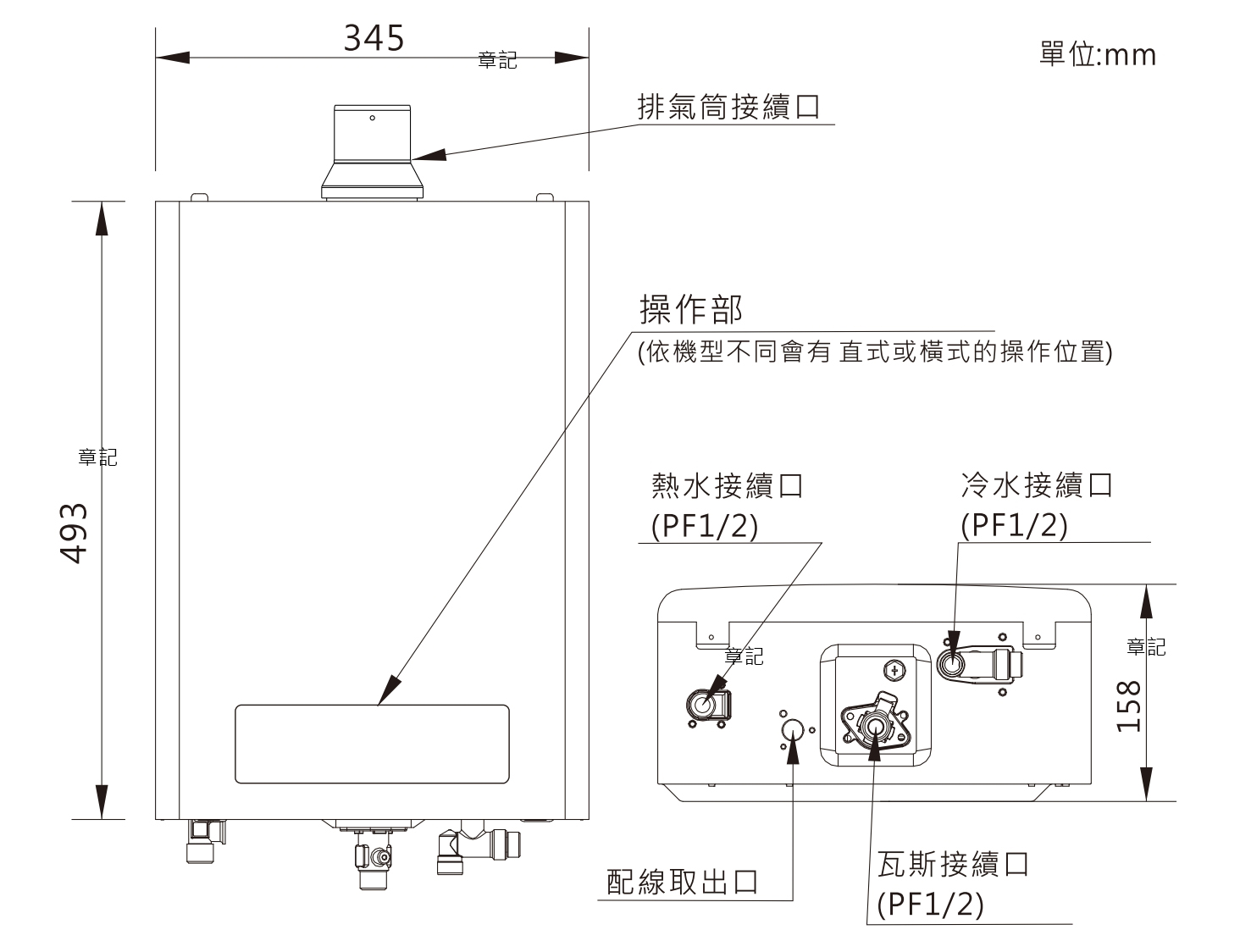 345
章記
單位:mm
排氣筒接續口
操作部
(依機型不同會有 直式或橫式的操作位置)
章記
493
熱水接續口
(PF1/2)
冷水接續口
(PF1/2)
章記
章記
158
配線取出口
瓦斯接續口
(PF1/2)