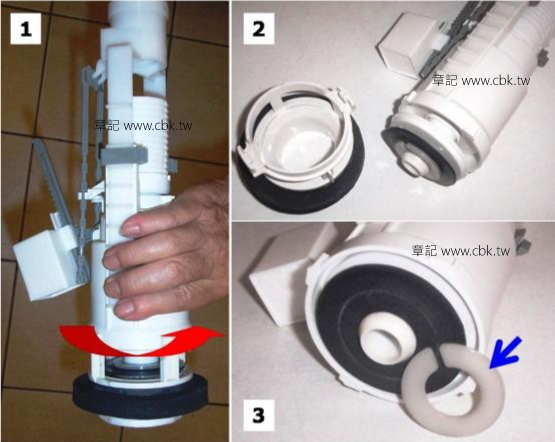 1

章記 www.cbk.tw

2

章記 www.cbk.tw

章記 www.cbk.tw

3