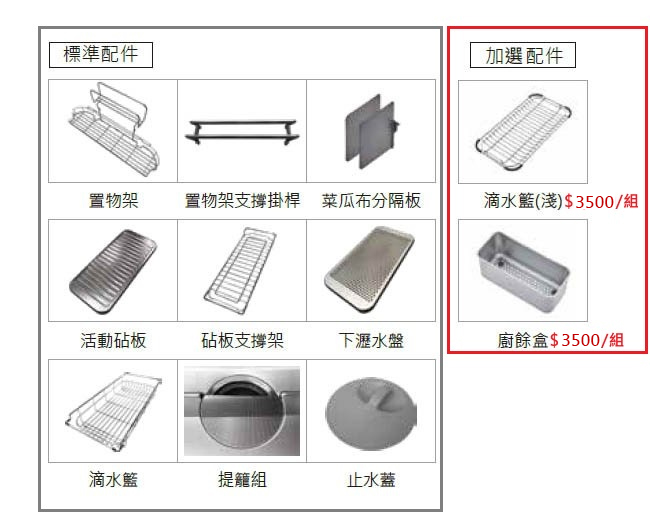 標準配件

置物架
置物架支撐掛桿
菜瓜布分隔板
活動砧板
砧板支撐架
下瀝水盤
滴水籃
提籠組
止水蓋

加選配件

滴水籃(淺)$3500/組
廚餘盒$3500/組