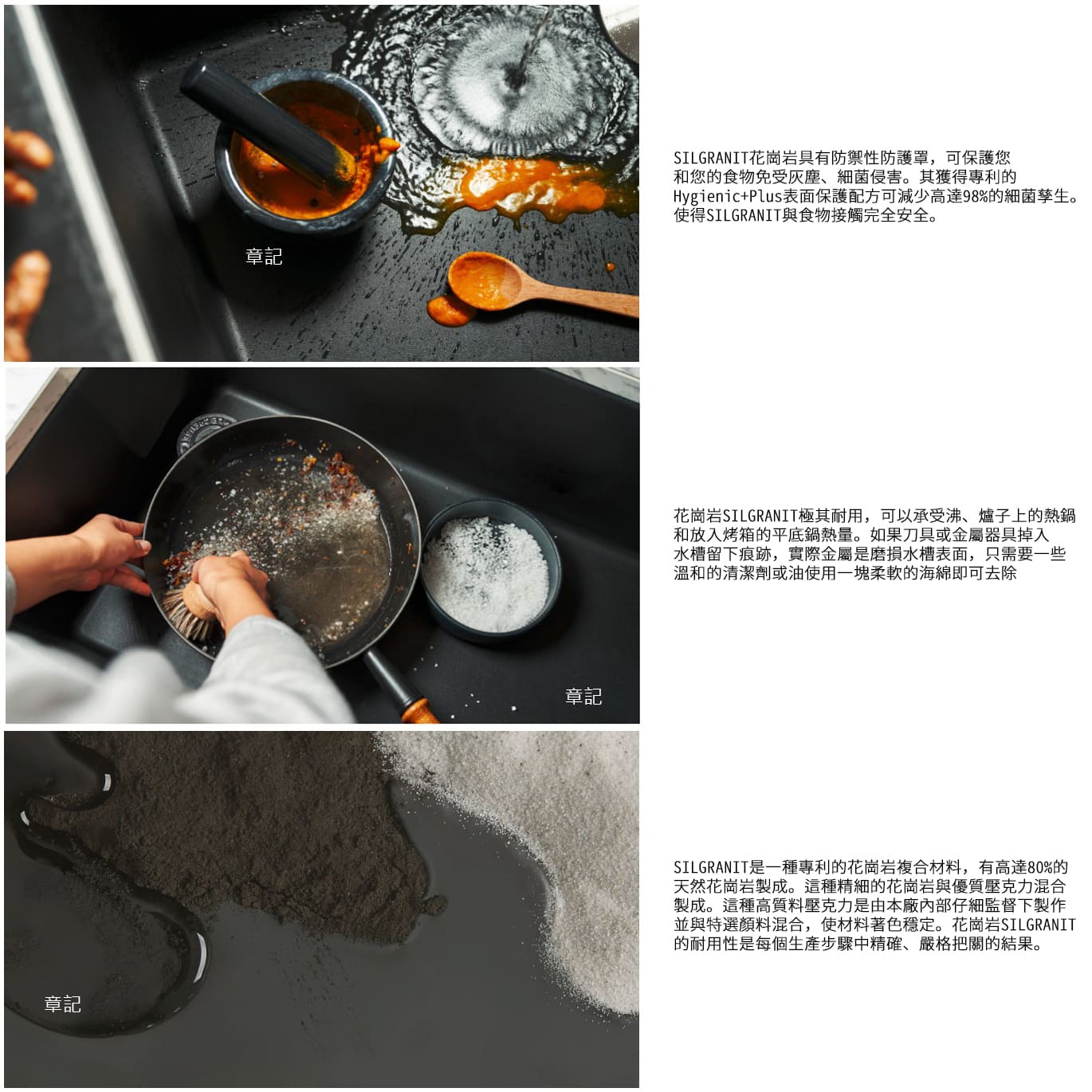 章記

SILGRANIT花崗岩具有防禦性防護罩，可保護您和您的食物免受灰塵、細菌侵害。其獲得專利的Hygienic+Plus表面保護配方可減少高達98%的細菌孳生。使得SILGRANIT與食物接觸完全安全。

章記

花崗岩SILGRANIT極其耐用，可以承受沸、爐子上的熱鍋和放入烤箱的平底鍋熱量。如果刀具或金屬器具掉入水槽留下痕跡，實際金屬是磨損水槽表面，只需要一些溫和的清潔劑或油使用一塊柔軟的海綿即可去除

章記

SILGRANIT是一種專利的花崗岩複合材料，有高達80%的天然花崗岩製成。這種精細的花崗岩與優質壓克力混合製成。這種高質料壓克力是由本廠內部仔細監督下製作並與特選顏料混合，使材料著色穩定。花崗岩SILGRANIT的耐用性是每個生產步驟中精確、嚴格把關的結果。