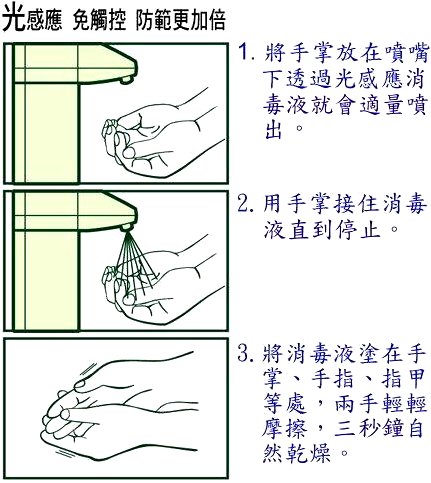 光感應 免觸控 防範更加倍

1. 將手掌放在噴嘴下透過光感應消毒液就會適量噴出。

2. 用手掌接住消毒液直到停止。

3. 將消毒液塗在手掌、手指、指甲等處，兩手輕輕摩擦，三秒鐘自然乾燥。