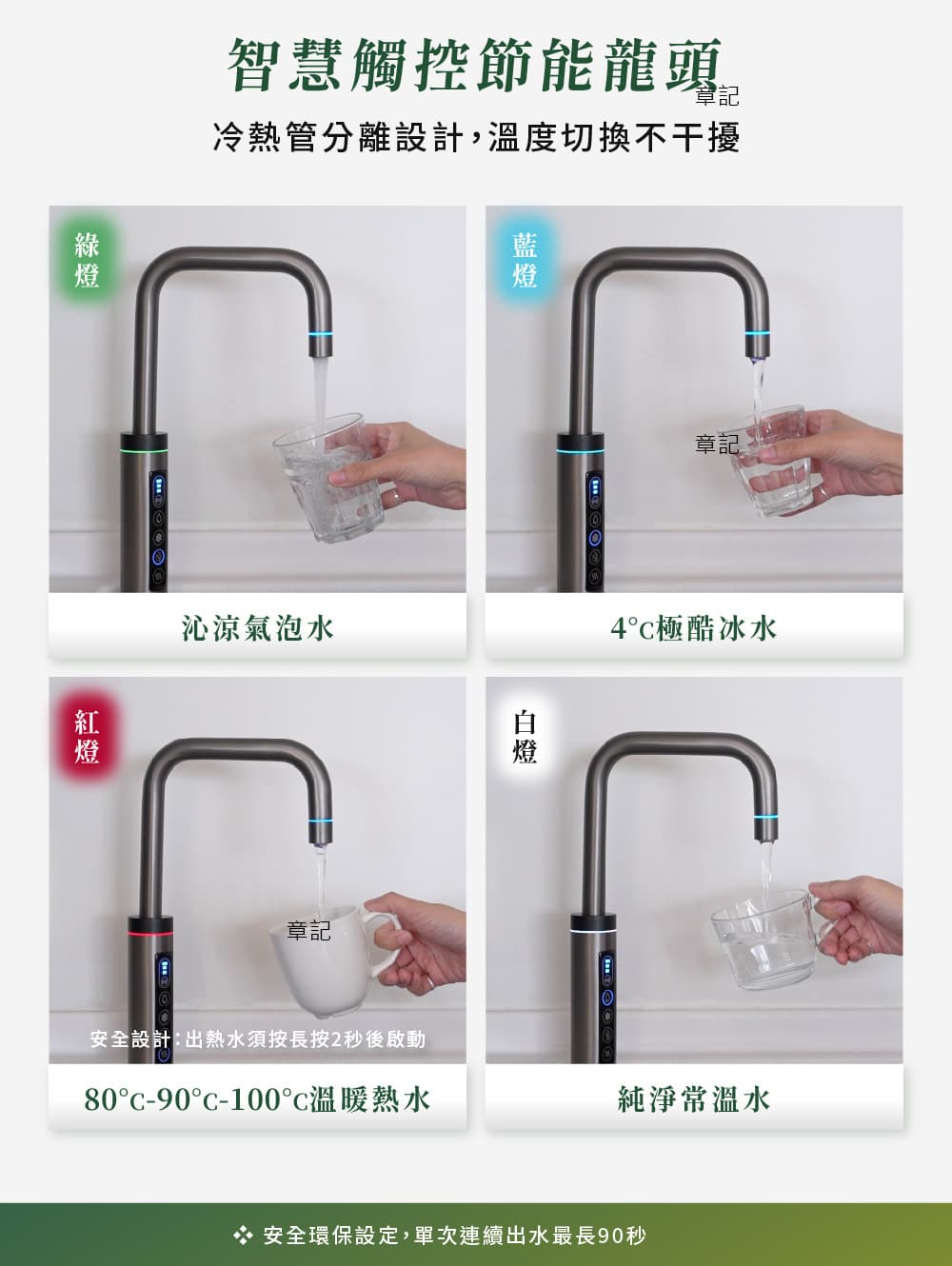 智慧觸控節能龍頭

章記

冷熱管分離設計，溫度切換不干擾

綠燈

沁涼氣泡水

藍燈

章記

4°C極酷冰水

紅燈

章記

安全設計：出熱水須按長按2秒後啟動

80°C-90°C-100°C溫暖熱水

白燈

純淨常溫水

安全環保設定，單次連續出水最長90秒