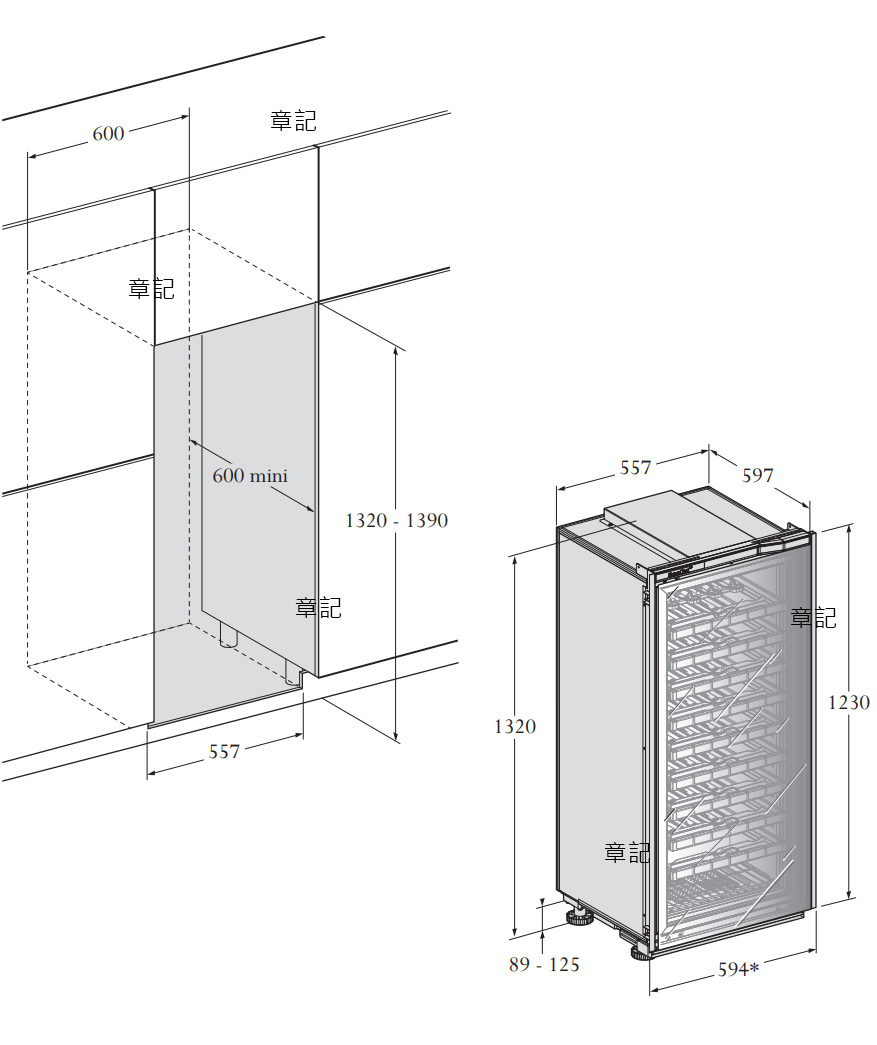 600
章記
章記
600 mini
1320 - 1390
章記
557
557
597
章記
1230
1320
章記
89 - 125
594*