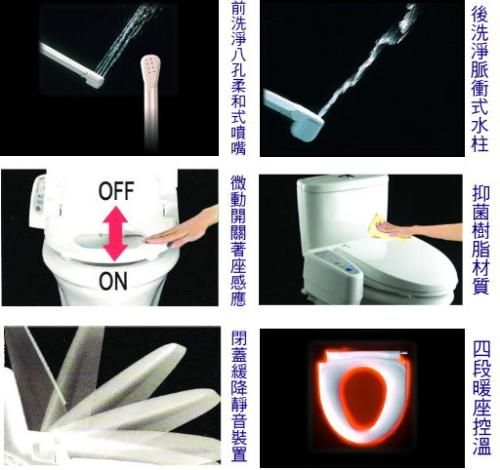 前洗淨八孔柔和式噴嘴

後洗淨脈衝式水柱

OFF

ON

微動開關著座感應

抑菌樹脂材質

閉蓋緩降靜音裝置

四段暖座控溫