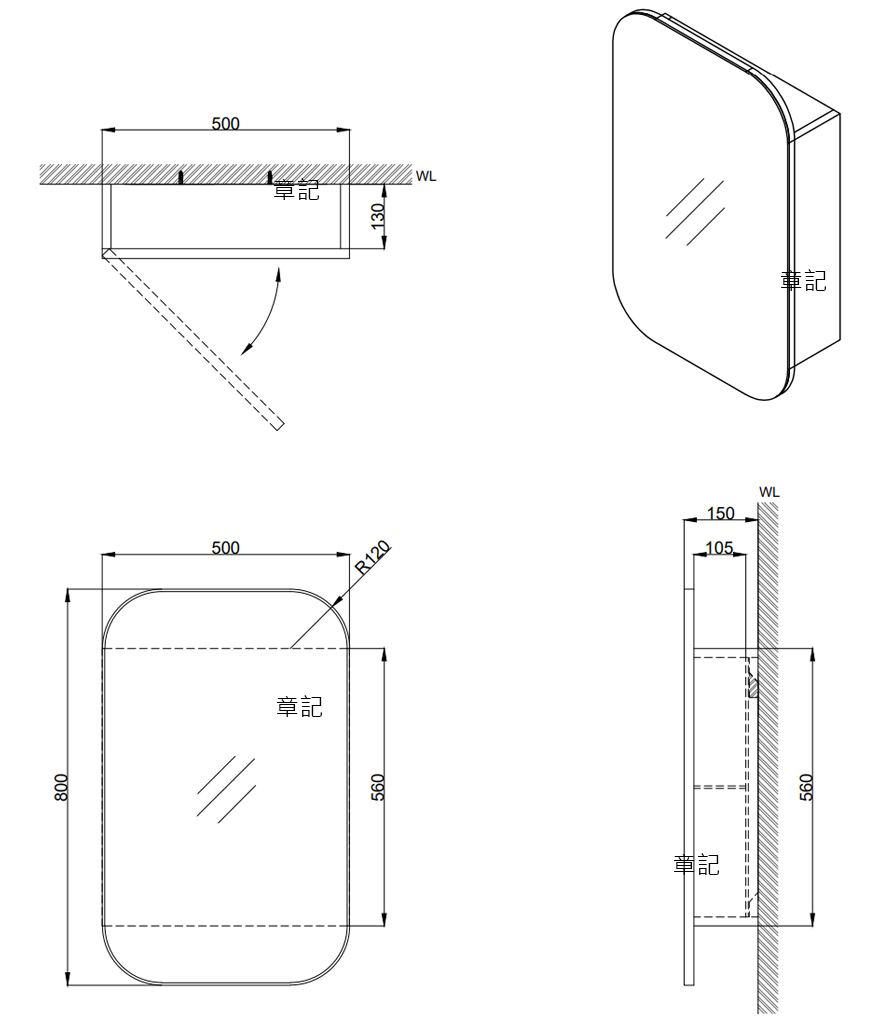 500
WL
章記
130

章記

500
R120
章記
800
560

WL
150
105
560
章記