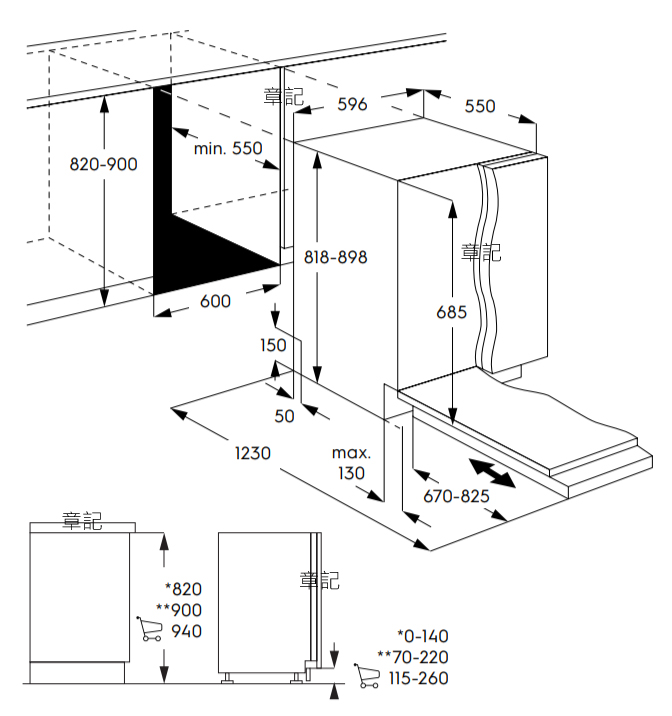 章記

596

550

820-900

min. 550

818-898

章記

685

600

150

50

1230

max.
130

670-825

章記

*820
**900
940

章記

*0-140
**70-220
115-260