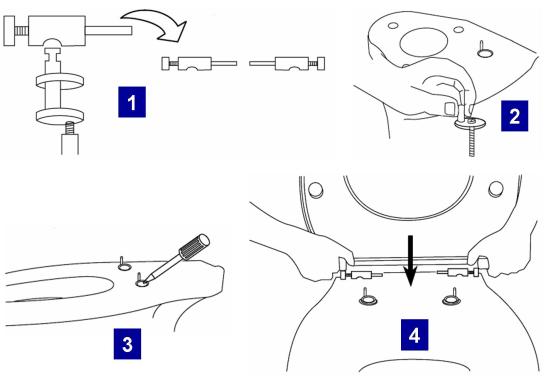 1

2

3

4