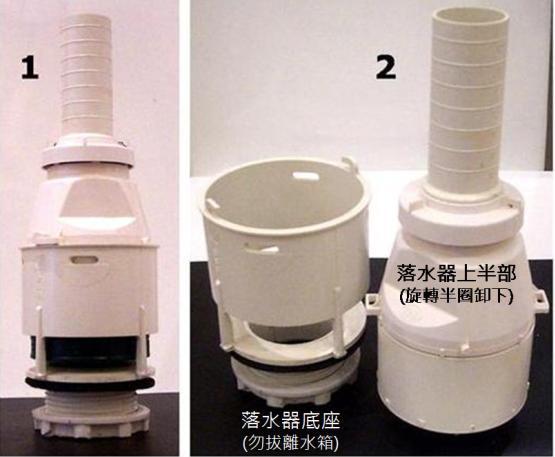 1

2

落水器上半部
(旋轉半圈卸下)

落水器底座
(勿拔離水箱)