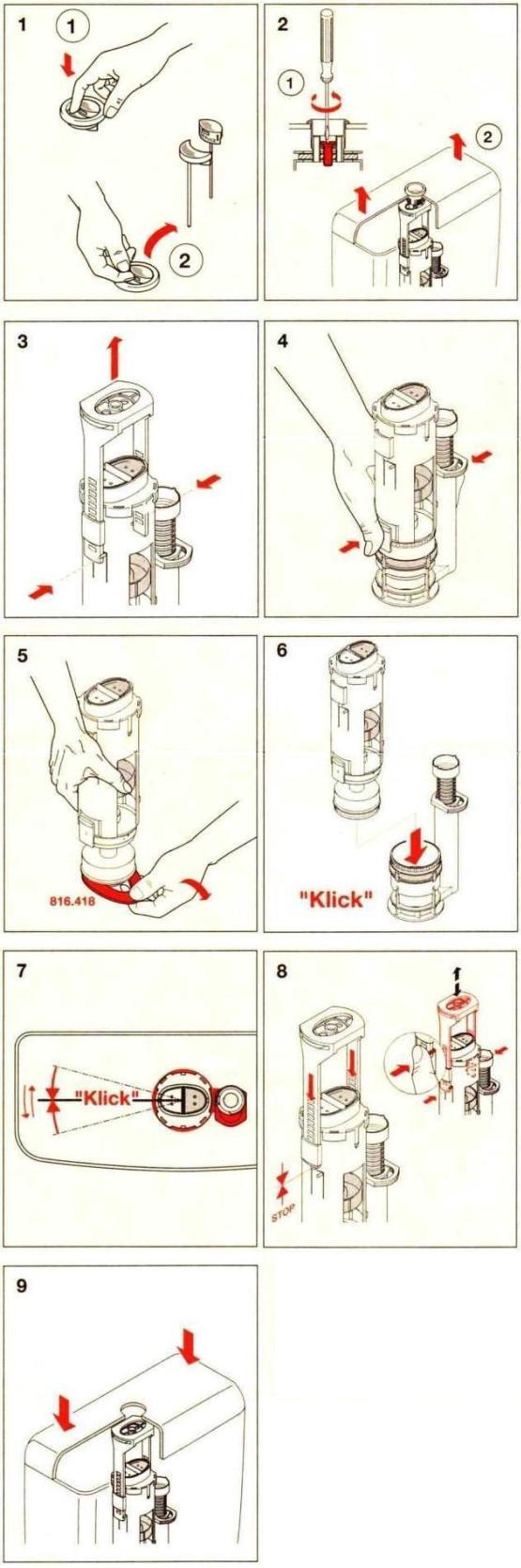 1
1
2
2
1
2
3
4
5
816.418
6
"Klick"
7
"Klick"
8
STOP
9