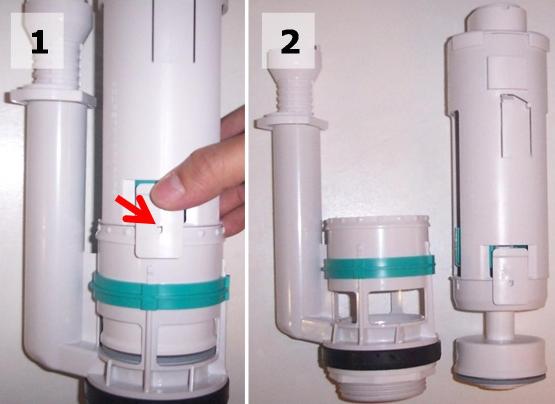 1

2